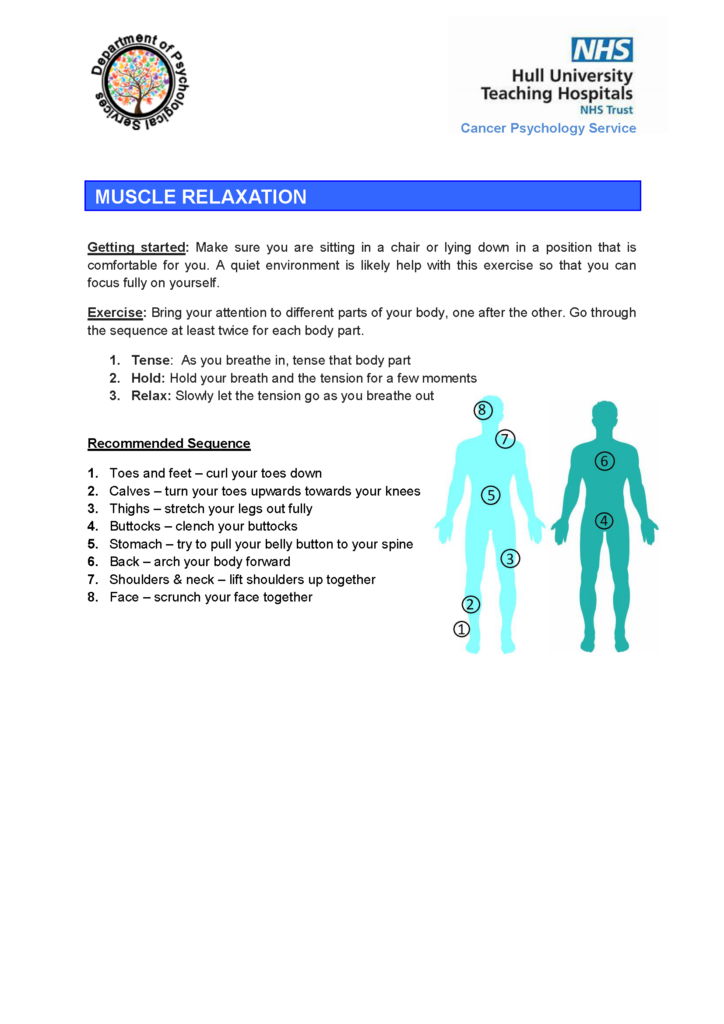 Department of Psychological Services

NHS
Hull University Teaching Hospitals
NHS Trust
Cancer Psychology Service

MUSCLE RELAXATION

Getting started: Make sure you are sitting in a chair or lying down in a position that is comfortable for you. A quiet environment is likely help with this exercise so that you can focus fully on yourself.

Exercise: Bring your attention to different parts of your body, one after the other. Go through the sequence at least twice for each body part.

1. Tense: As you breathe in, tense that body part
2. Hold: Hold your breath and the tension for a few moments
3. Relax: Slowly let the tension go as you breathe out

Recommended Sequence

1. Toes and feet – curl your toes down
2. Calves – turn your toes upwards towards your knees
3. Thighs – stretch your legs out fully
4. Buttocks – clench your buttocks
5. Stomach – try to pull your belly button to your spine
6. Back – arch your body forward
7. Shoulders & neck – lift shoulders up together
8. Face – scrunch your face together

8
7
6
5
4
3
2
1