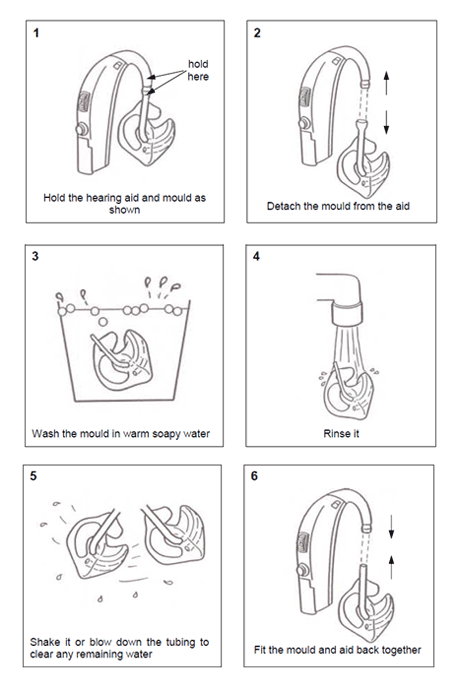 1

hold here

Hold the hearing aid and mould as shown

2

Detach the mould from the aid

3

Wash the mould in warm soapy water

4

Rinse it

5

Shake it or blow down the tubing to clear any remaining water

6

Fit the mould and aid back together